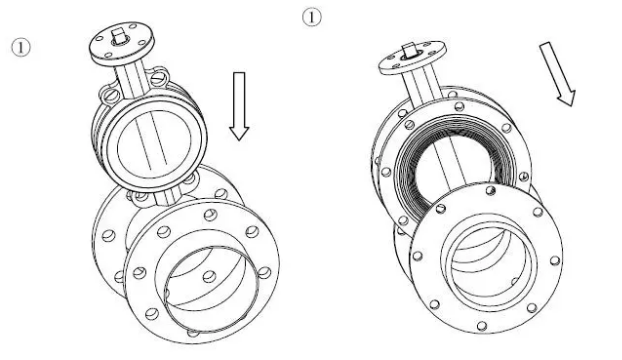 ①

①